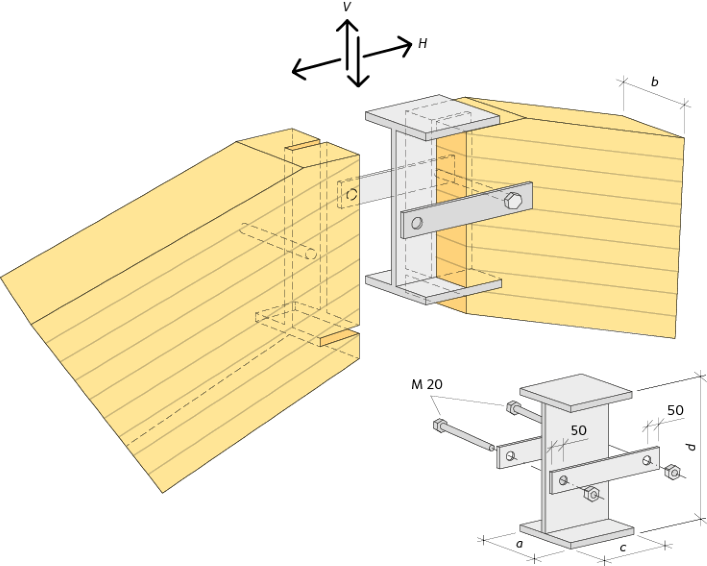 V
H
b
M 20
50
50
d
a
c